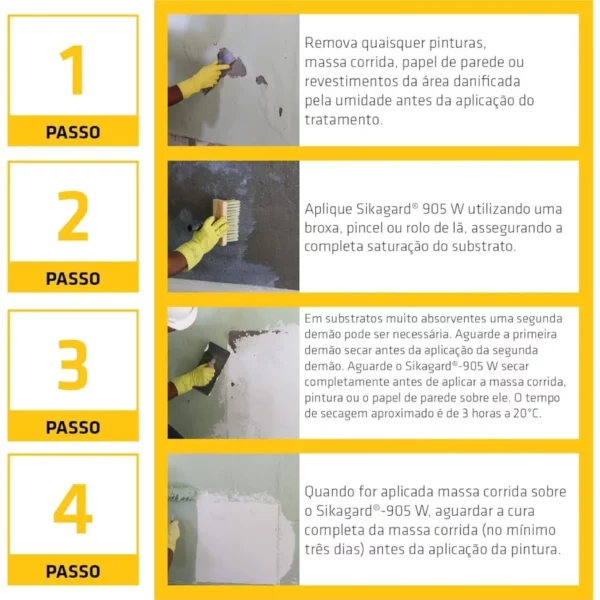 1
PASSO

Remova quaisquer pinturas, massa corrida, papel de parede ou revestimentos da área danificada pela umidade antes da aplicação do tratamento.

2
PASSO

Aplique Sikagard® 905 W utilizando uma broxa, pincel ou rolo de lã, assegurando a completa saturação do substrato.

3
PASSO

Em substratos muito absorventes uma segunda demão pode ser necessária. Aguarde a primeira demão secar antes da aplicação da segunda demão. Aguarde o Sikagard®-905 W secar completamente antes de aplicar a massa corrida, pintura ou o papel de parede sobre ele. O tempo de secagem aproximado é de 3 horas a 20°C.

4
PASSO

Quando for aplicada massa corrida sobre o Sikagard®-905 W, aguardar a cura completa da massa corrida (no mínimo três dias) antes da aplicação da pintura.